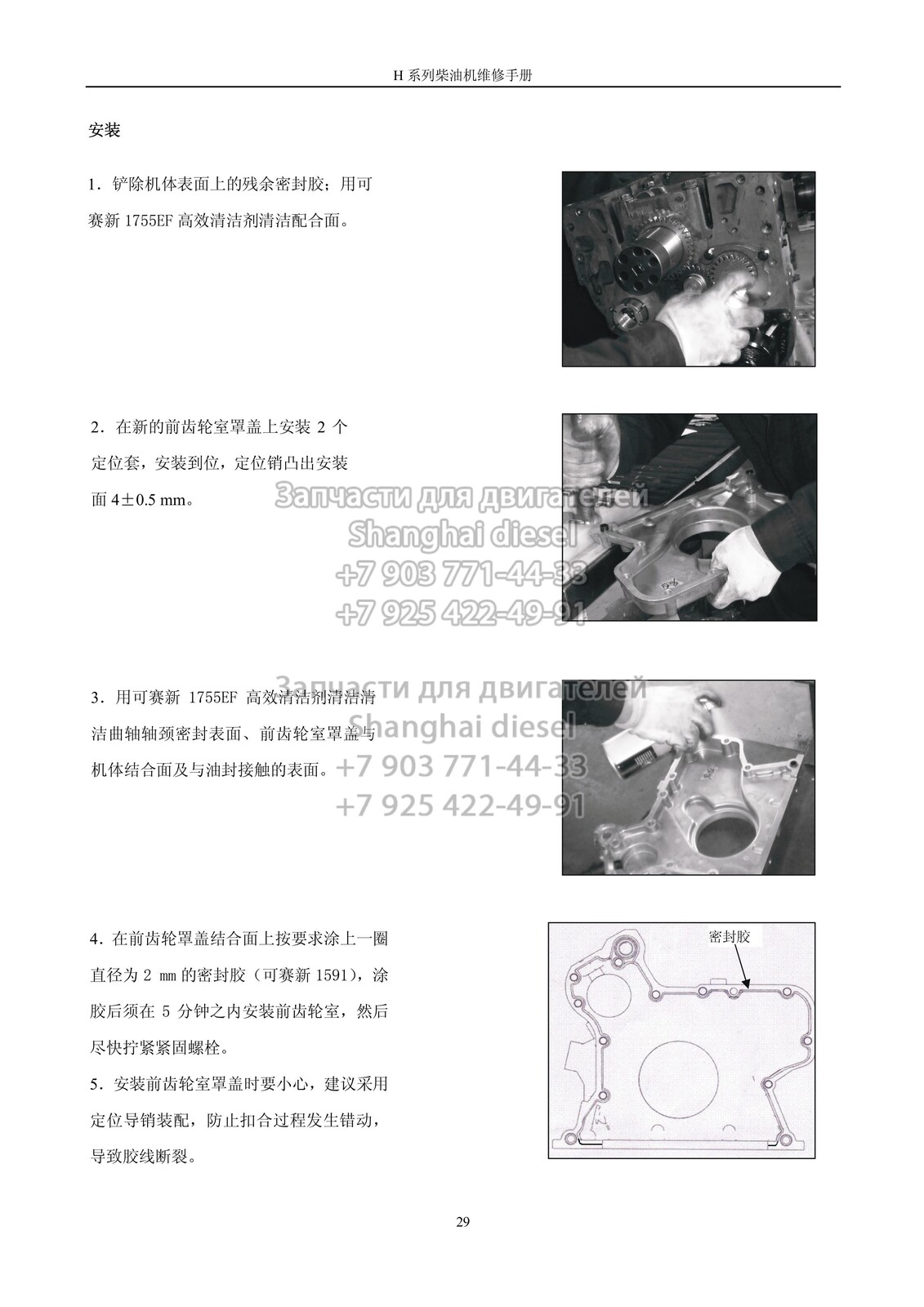 H 系列柴油机维修手册

安装

1．铲除机体表面上的残余密封胶；用可赛新 1755EF 高效清洁剂清洁配合面。

2．在新的前齿轮室罩盖上安装 2 个定位套，安装到位，定位销凸出安装面 4±0.5 mm。

Запчасти для двигателей
Shanghai diesel
+7 903 771-44-33
+7 925 422-49-91

3．用可赛新 1755EF 高效清洁剂清洁清洁曲轴轴颈密封表面、前齿轮室罩盖与机体结合面及与油封接触的表面。

Запчасти для двигателей
Shanghai diesel
+7 903 771-44-33
+7 925 422-49-91

4．在前齿轮罩盖结合面上按要求涂上一圈直径为 2 mm 的密封胶（可赛新 1591），涂胶后须在 5 分钟之内安装前齿轮室，然后尽快拧紧紧固螺栓。

5．安装前齿轮室罩盖时要小心，建议采用定位导销装配，防止扣合过程发生错动，导致胶线断裂。

密封胶

29